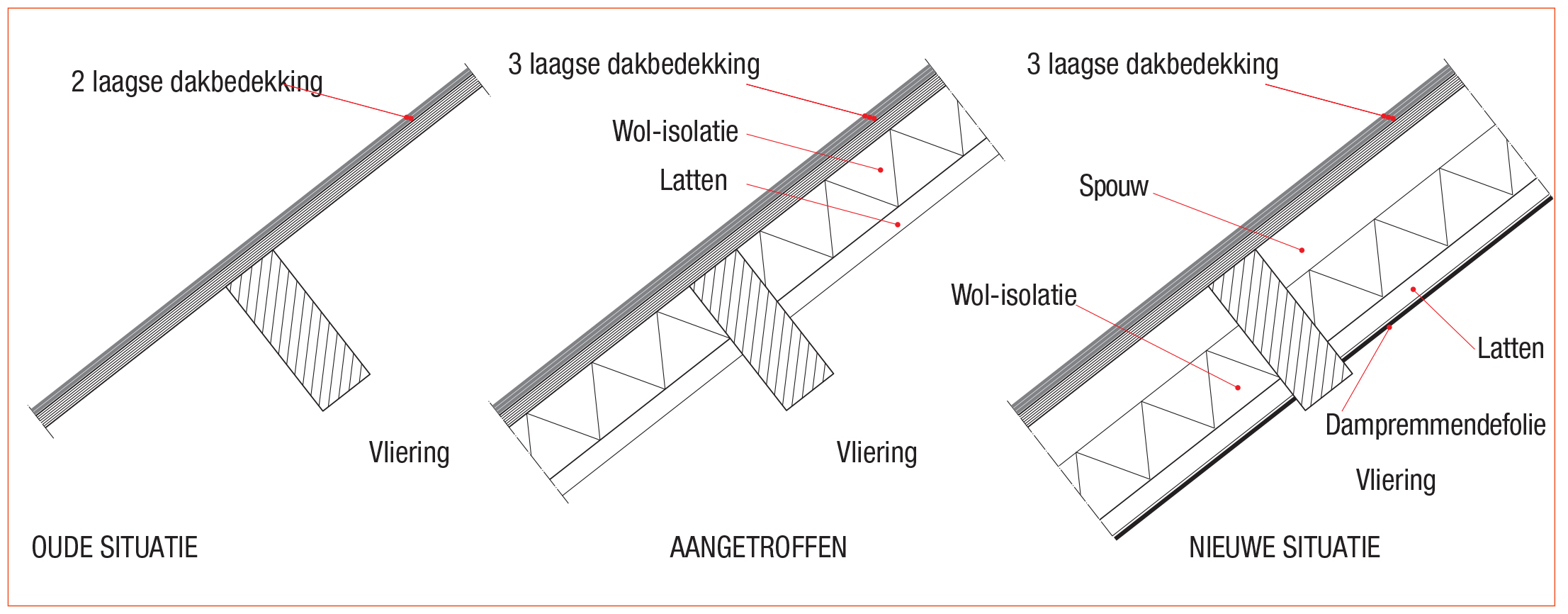 2 laagse dakbedekking

Vliering

OUDE SITUATIE

3 laagse dakbedekking

Wol-isolatie

Latten

Vliering

AANGETROFFEN

3 laagse dakbedekking

Spouw

Wol-isolatie

Latten

Dampremmendefolie

Vliering

NIEUWE SITUATIE